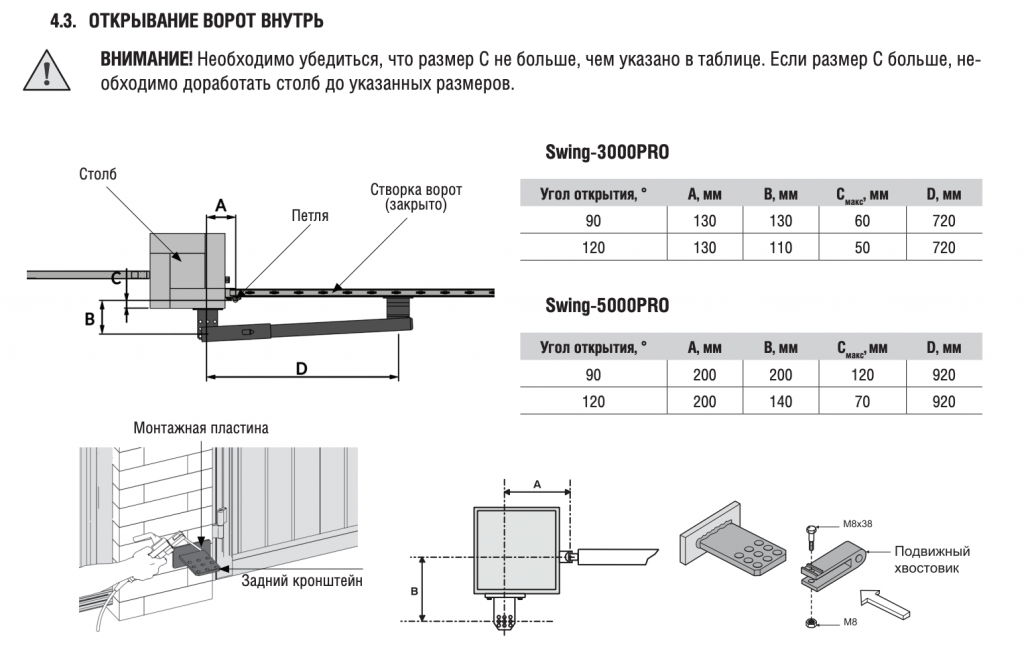 4.3. ОТКРЫВАНИЕ ВОРОТ ВНУТРЬ

ВНИМАНИЕ! Необходимо убедиться, что размер С не больше, чем указано в таблице. Если размер С больше, необходимо доработать столб до указанных размеров.

Столб

A

Петля

Створка ворот (закрыто)

C

B

D

Swing-3000PRO

| Угол открытия, ° | A, мм | B, мм | $C_{макс}$, мм | D, мм |
|---|---|---|---|---|
| 90 | 130 | 130 | 60 | 720 |
| 120 | 130 | 110 | 50 | 720 |

Swing-5000PRO

| Угол открытия, ° | A, мм | B, мм | $C_{макс}$, мм | D, мм |
|---|---|---|---|---|
| 90 | 200 | 200 | 120 | 920 |
| 120 | 200 | 140 | 70 | 920 |

Монтажная пластина

Задний кронштейн

A

B

M8x38

Подвижный хвостовик

M8