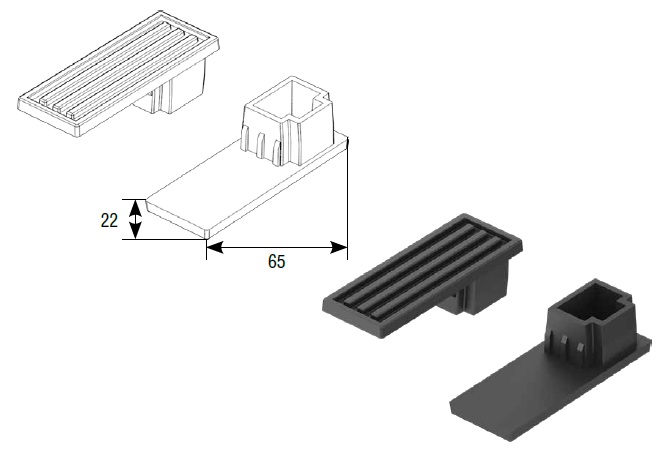 22

65