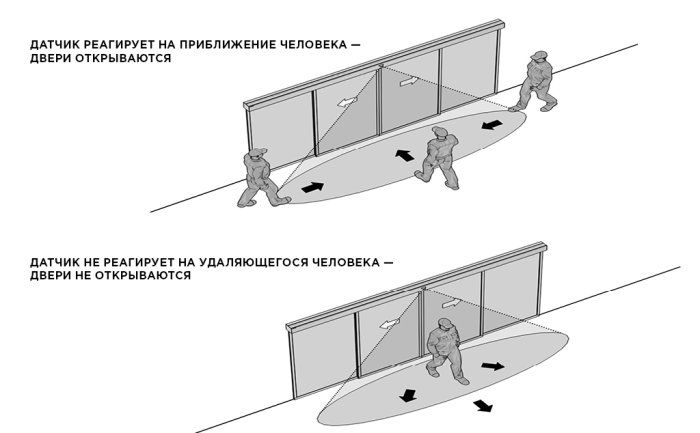 ДАТЧИК РЕАГИРУЕТ НА ПРИБЛИЖЕНИЕ ЧЕЛОВЕКА — ДВЕРИ ОТКРЫВАЮТСЯ

ДАТЧИК НЕ РЕАГИРУЕТ НА УДАЛЯЮЩЕГОСЯ ЧЕЛОВЕКА — ДВЕРИ НЕ ОТКРЫВАЮТСЯ