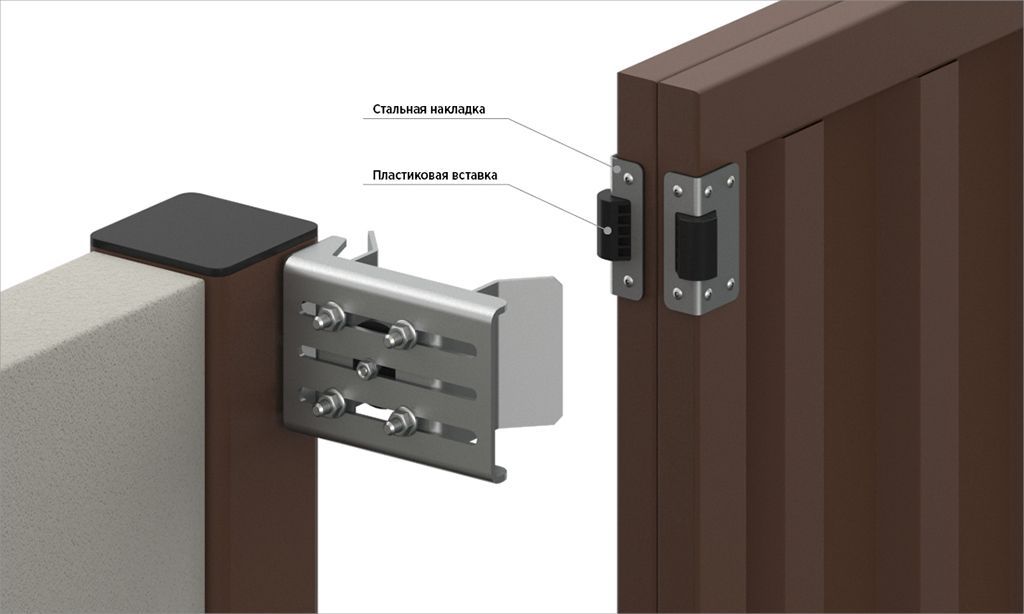 Стальная накладка

Пластиковая вставка