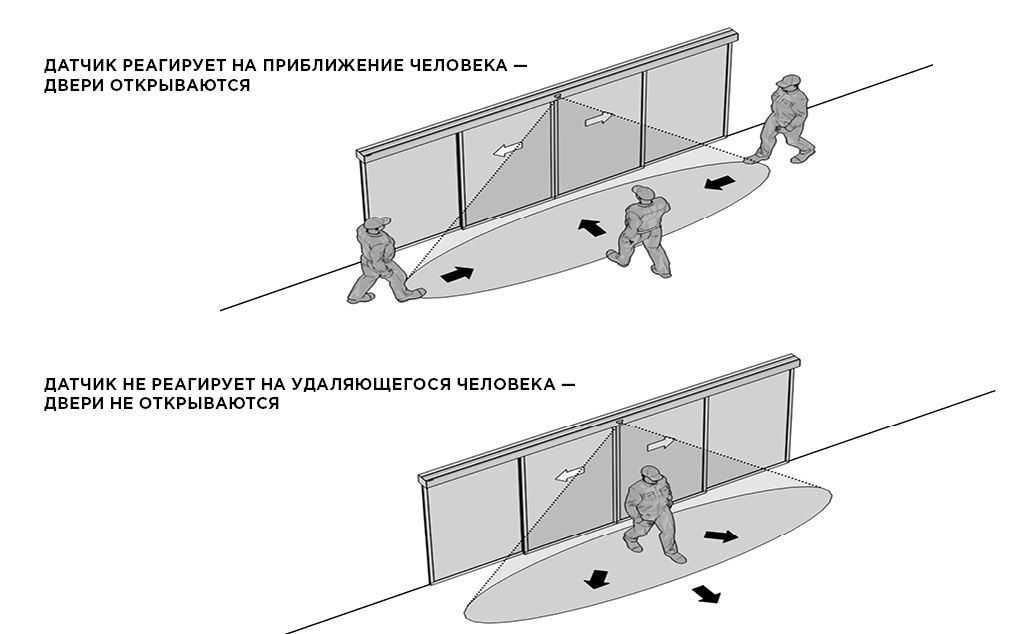 ДАТЧИК РЕАГИРУЕТ НА ПРИБЛИЖЕНИЕ ЧЕЛОВЕКА — ДВЕРИ ОТКРЫВАЮТСЯ

ДАТЧИК НЕ РЕАГИРУЕТ НА УДАЛЯЮЩЕГОСЯ ЧЕЛОВЕКА — ДВЕРИ НЕ ОТКРЫВАЮТСЯ